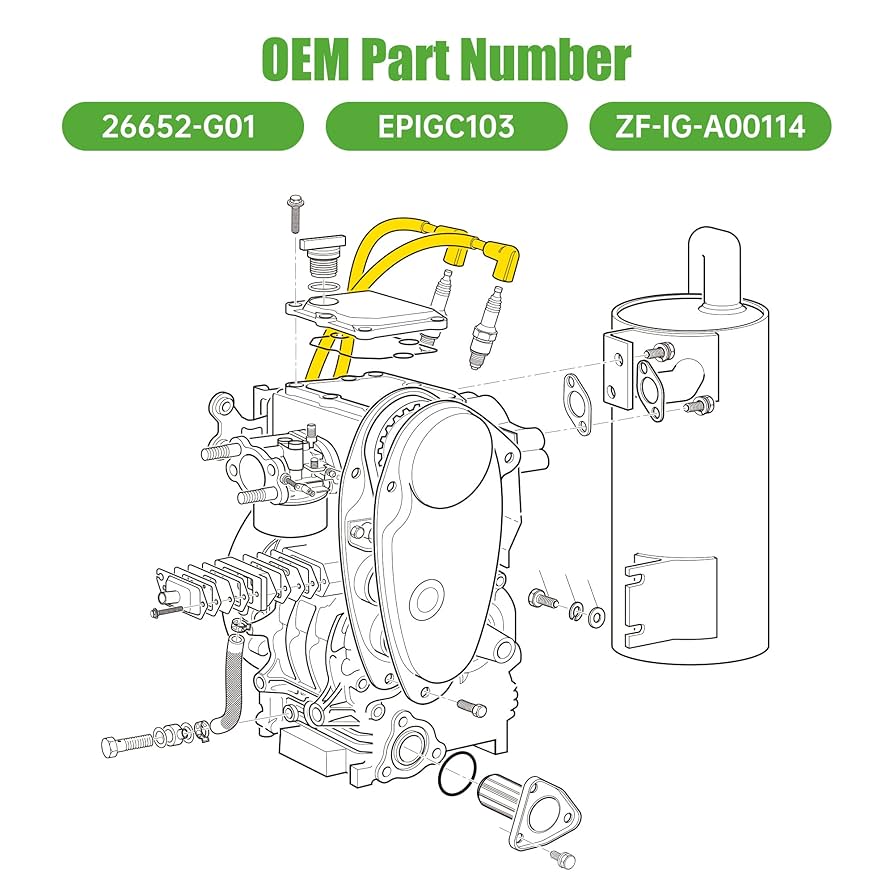 OEM Part Number

26652-G01

EPIGC103

ZF-IG-A00114